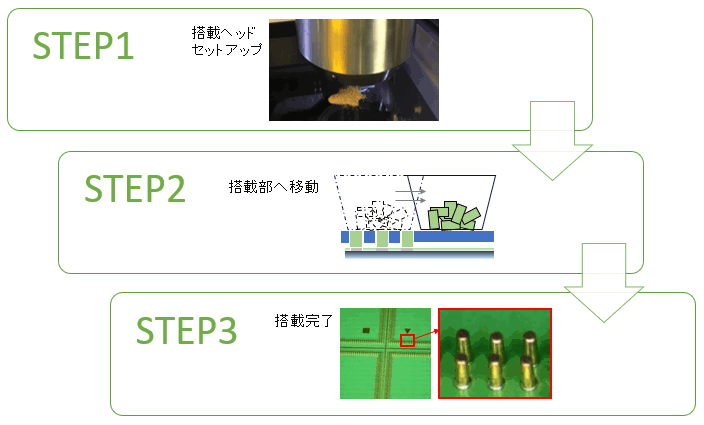 STEP1

搭載ヘッド
セットアップ

STEP2

搭載部へ移動

STEP3

搭載完了